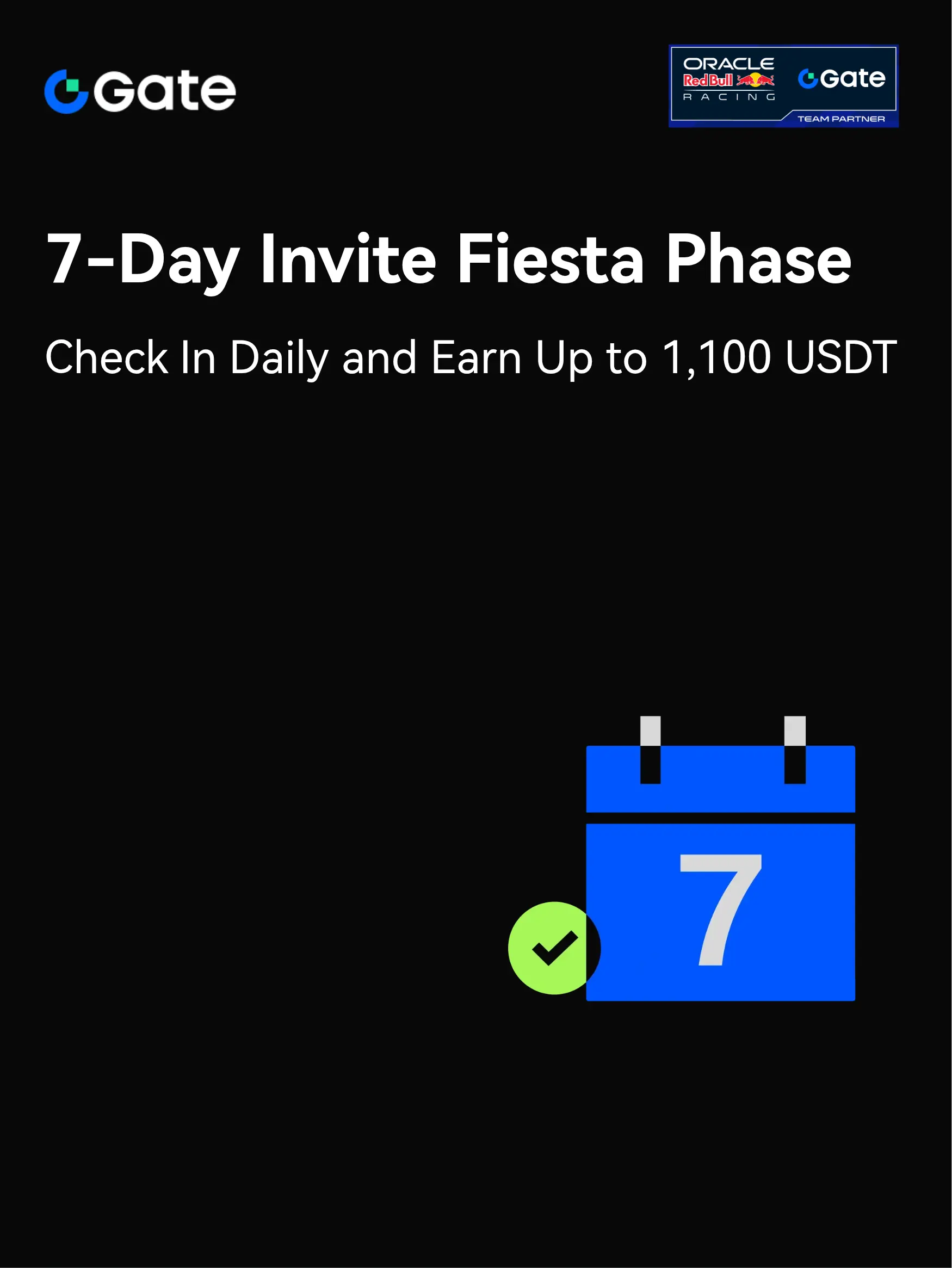 Gate

ORACLE
Red Bull
RACING
Gate
TEAM PARTNER

7-Day Invite Fiesta Phase

Check In Daily and Earn Up to 1,100 USDT

7