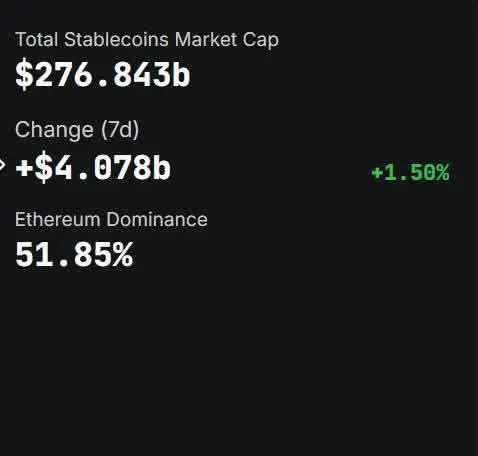 Total Stablecoins Market Cap
$276.843b

Change (7d)
+$4.078b +1.50%

Ethereum Dominance
51.85%