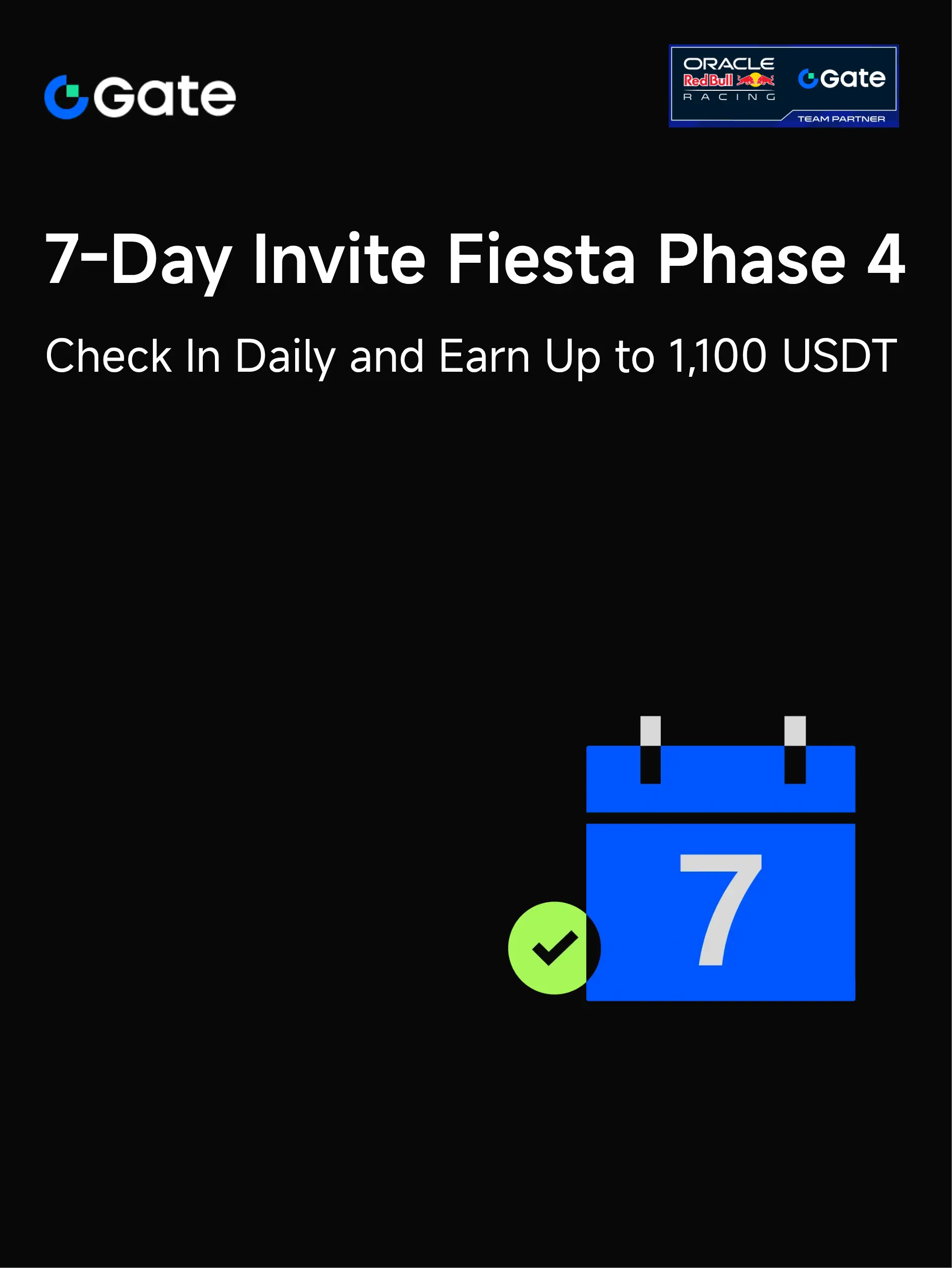 Gate

ORACLE
Red Bull
RACING
Gate
TEAM PARTNER

7-Day Invite Fiesta Phase 4

Check In Daily and Earn Up to 1,100 USDT

7