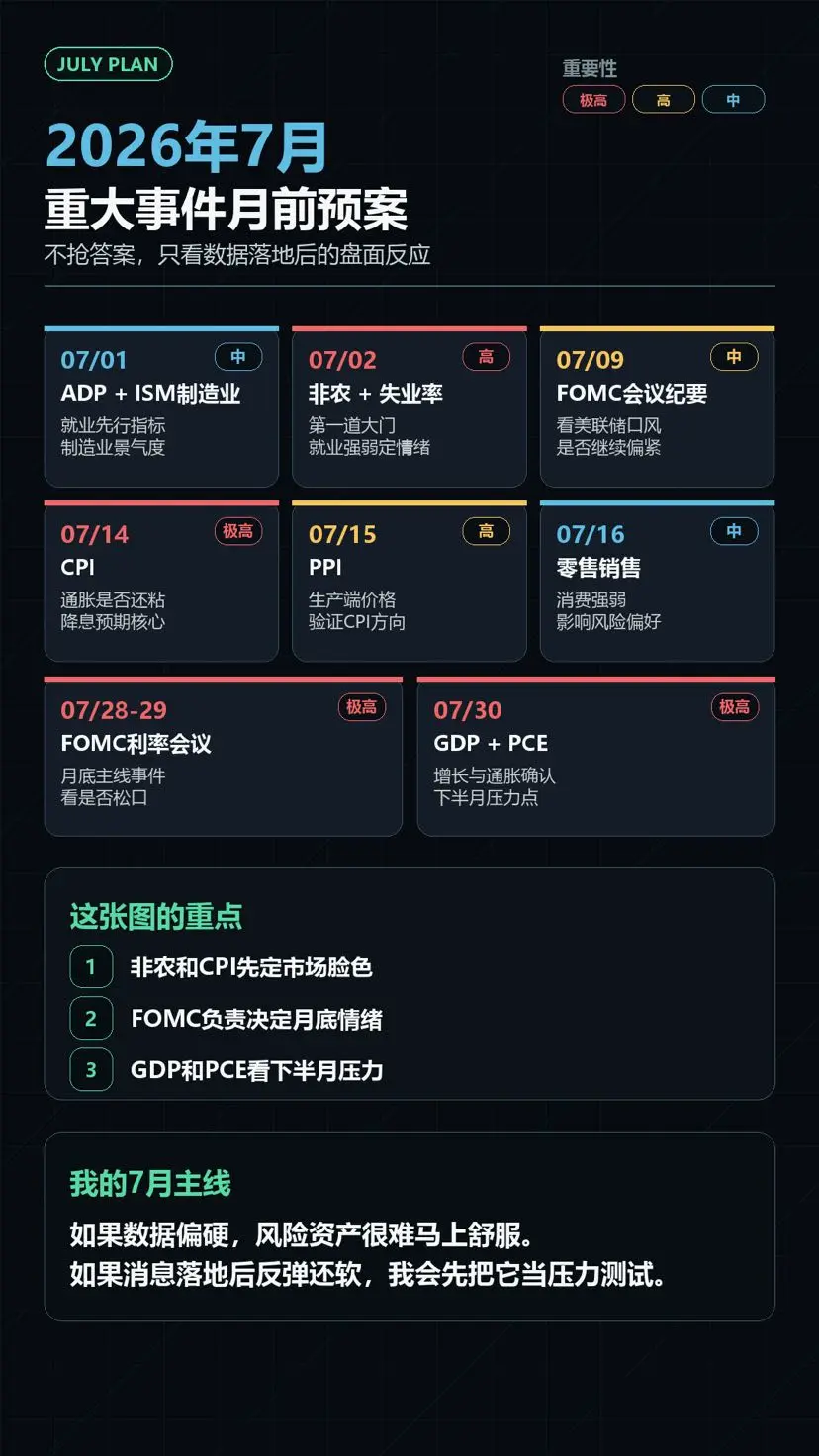 JULY PLAN

重要性
极高 高 中

2026年7月
重大事件月前预案
不抢答案，只看数据落地后的盘面反应

07/01 中
ADP + ISM制造业
就业先行指标
制造业景气度

07/02 高
非农 + 失业率
第一道大门
就业强弱定情绪

07/09 中
FOMC会议纪要
看美联储口风
是否继续偏紧

07/14 极高
CPI
通胀是否还粘
降息预期核心

07/15 高
PPI
生产端价格
验证CPI方向

07/16 中
零售销售
消费强弱
影响风险偏好

07/28-29 极高
FOMC利率会议
月底主线事件
看是否松口

07/30 极高
GDP + PCE
增长与通胀确认
下半月压力点

这张图的重点
1 非农和CPI先定市场脸色
2 FOMC负责决定月底情绪
3 GDP和PCE看下半月压力

我的7月主线
如果数据偏硬，风险资产很难马上舒服。
如果消息落地后反弹还软，我会先把它当压力测试。