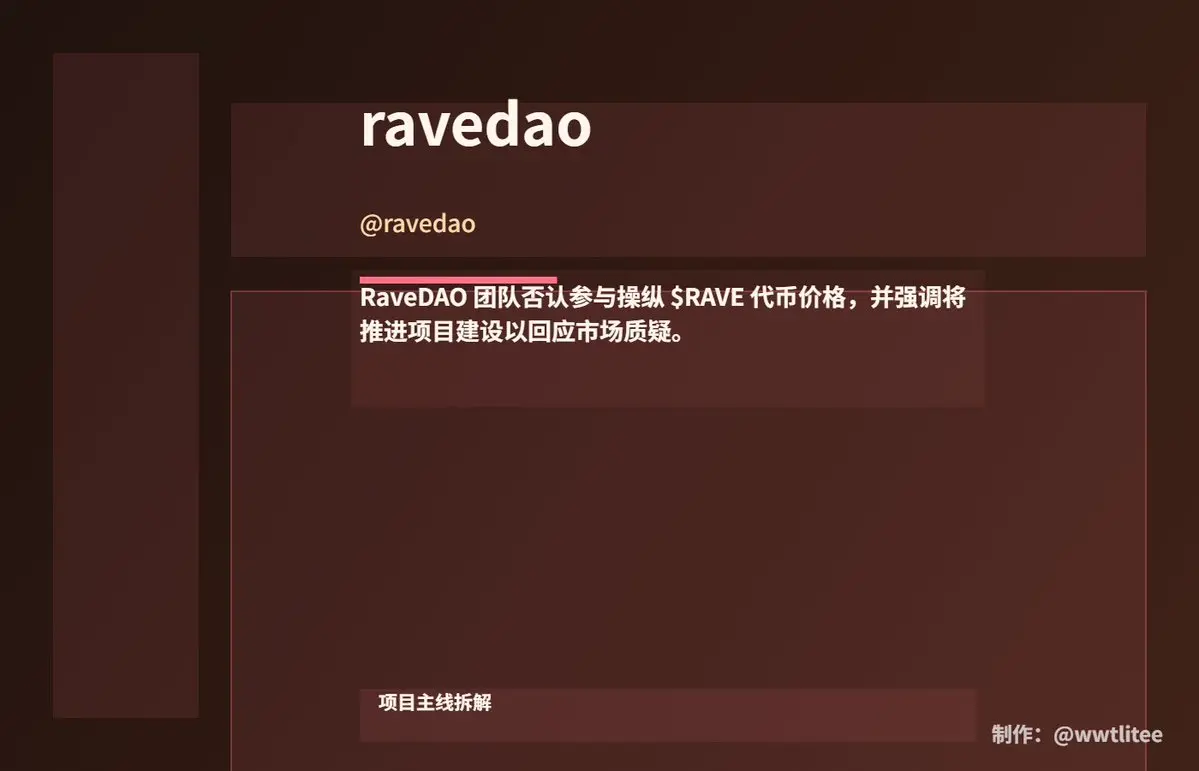 ravedao

@ravedao

RaveDAO 团队否认参与操纵 \$RAVE 代币价格，并强调将推进项目建设以回应市场质疑。

项目主线拆解

制作：@wwtlitee