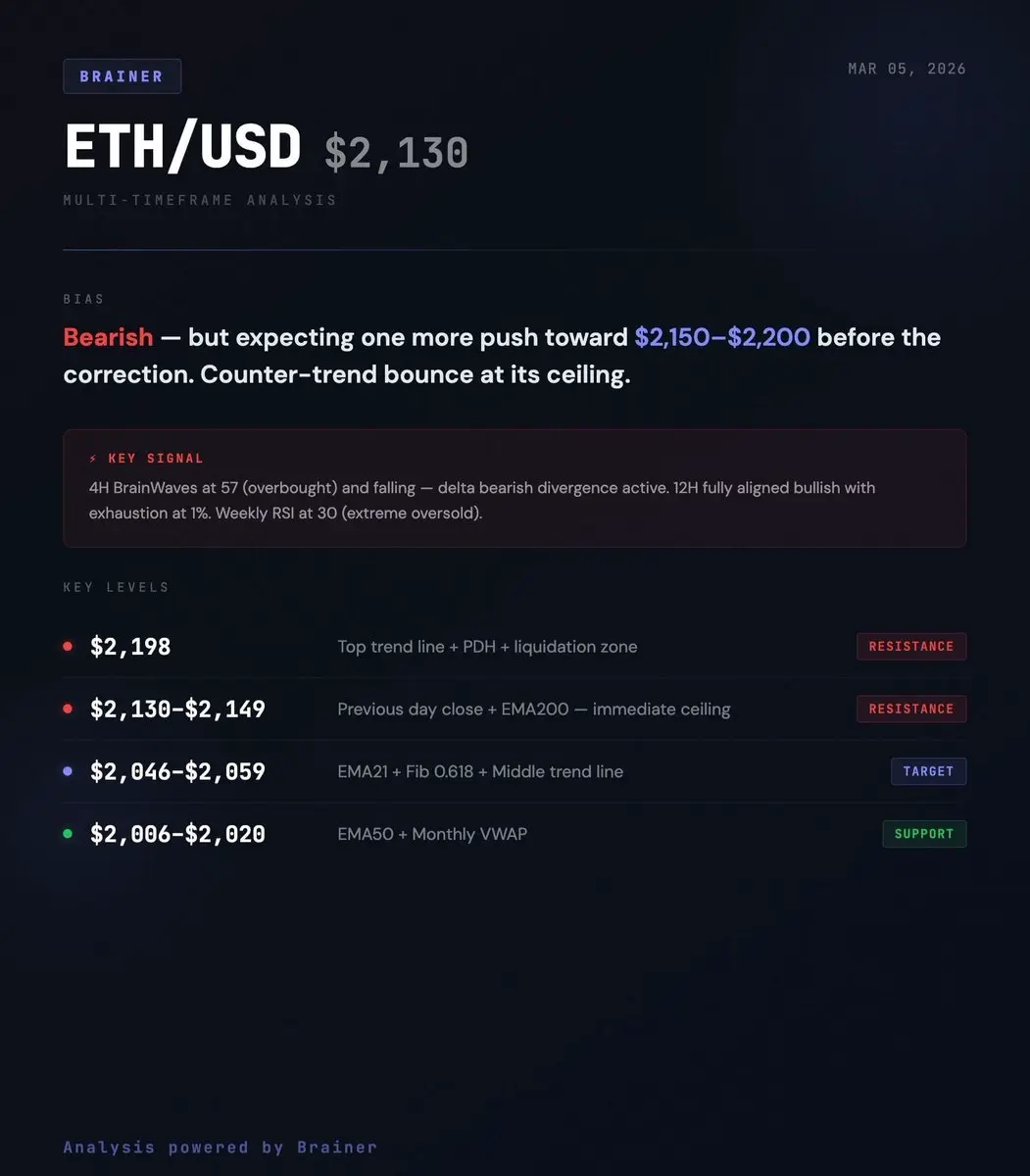 BRAINER

MAR 05, 2026

ETH/USD $2,130

MULTI-TIMEFRAME ANALYSIS

BIAS

Bearish — but expecting one more push toward $2,150–$2,200 before the correction. Counter-trend bounce at its ceiling.

⚡ KEY SIGNAL

4H BrainWaves at 57 (overbought) and falling — delta bearish divergence active. 12H fully aligned bullish with exhaustion at 1%. Weekly RSI at 30 (extreme oversold).

KEY LEVELS

• $2,198 Top trend line + PDH + liquidation zone RESISTANCE

• $2,130-$2,149 Previous day close + EMA200 — immediate ceiling RESISTANCE

• $2,046-$2,059 EMA21 + Fib 0.618 + Middle trend line TARGET

• $2,006-$2,020 EMA50 + Monthly VWAP SUPPORT

Analysis powered by Brainer