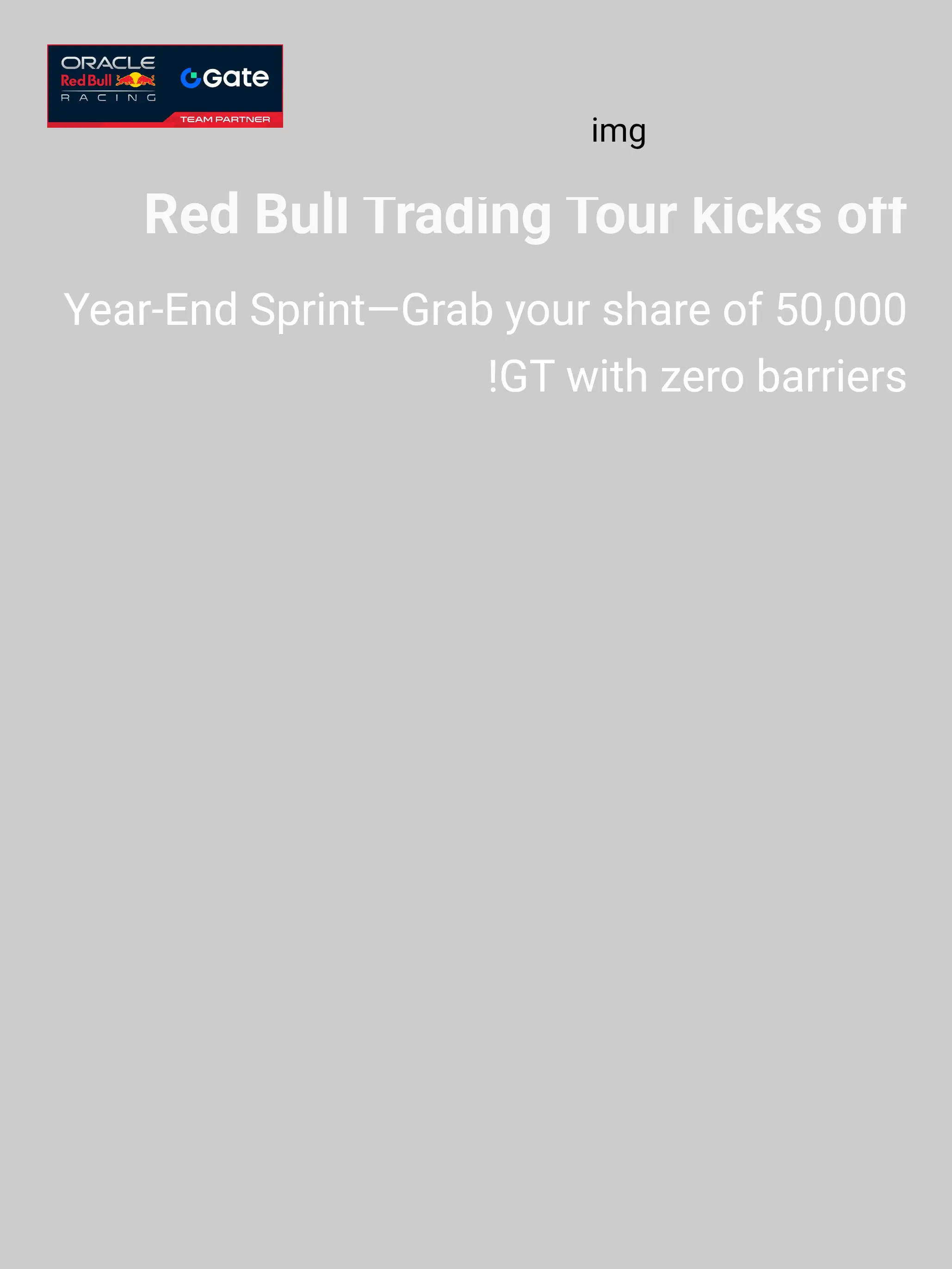 ORACLE
Red Bull
RACING

Gate

TEAM PARTNER

img

Red Bull Trading Tour kicks off

Year-End Sprint—Grab your share of 50,000 !GT with zero barriers