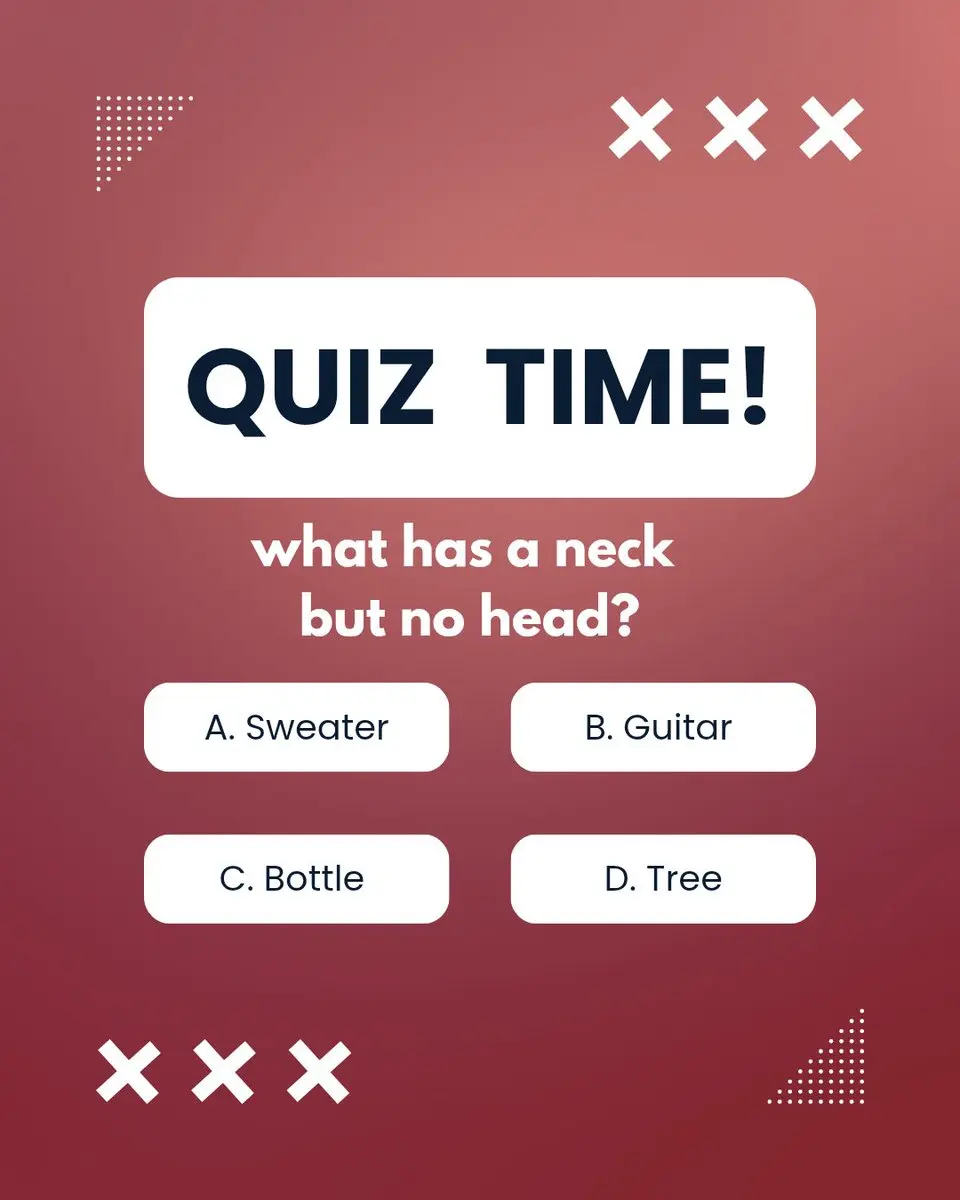 QUIZ TIME!

what has a neck but no head?

A. Sweater

B. Guitar

C. Bottle

D. Tree