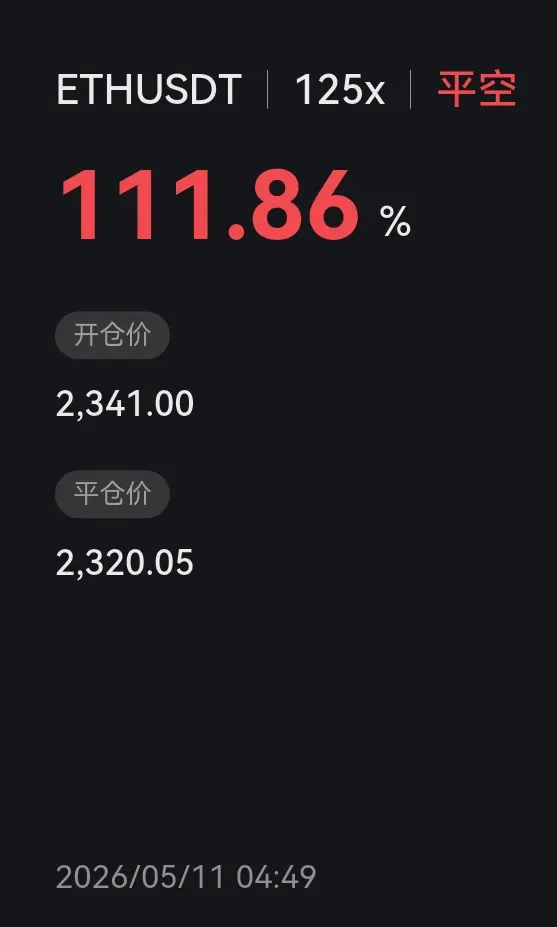 ETHUSDT | 125x | 平空

111.86 %

开仓价

2,341.00

平仓价

2,320.05

2026/05/11 04:49