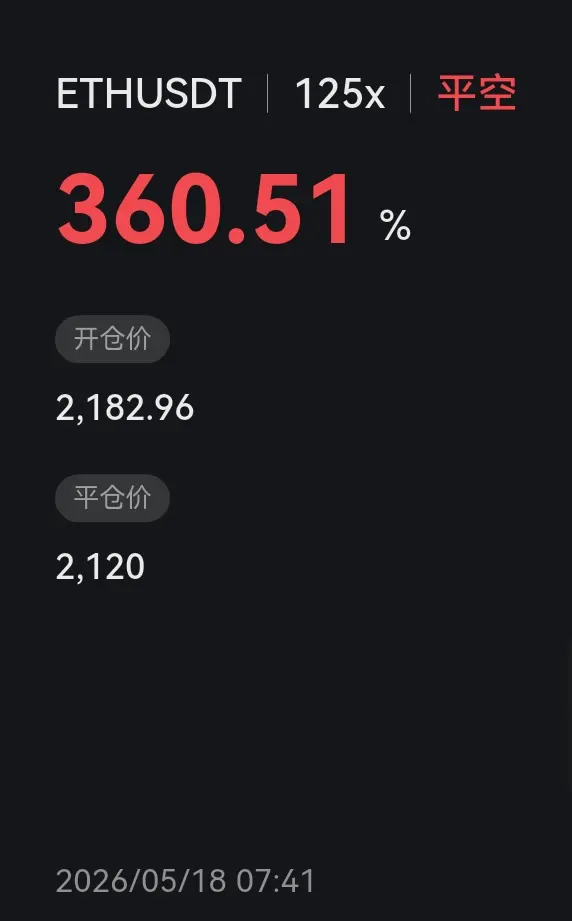 ETHUSDT | 125x | 平空

360.51 %

开仓价

2,182.96

平仓价

2,120

2026/05/18 07:41