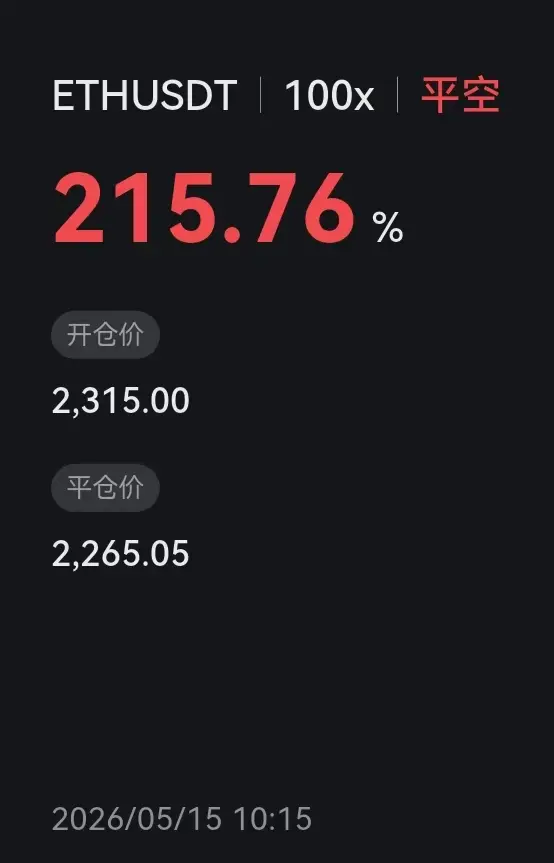 ETHUSDT | 100x | 平空

215.76 %

开仓价

2,315.00

平仓价

2,265.05

2026/05/15 10:15