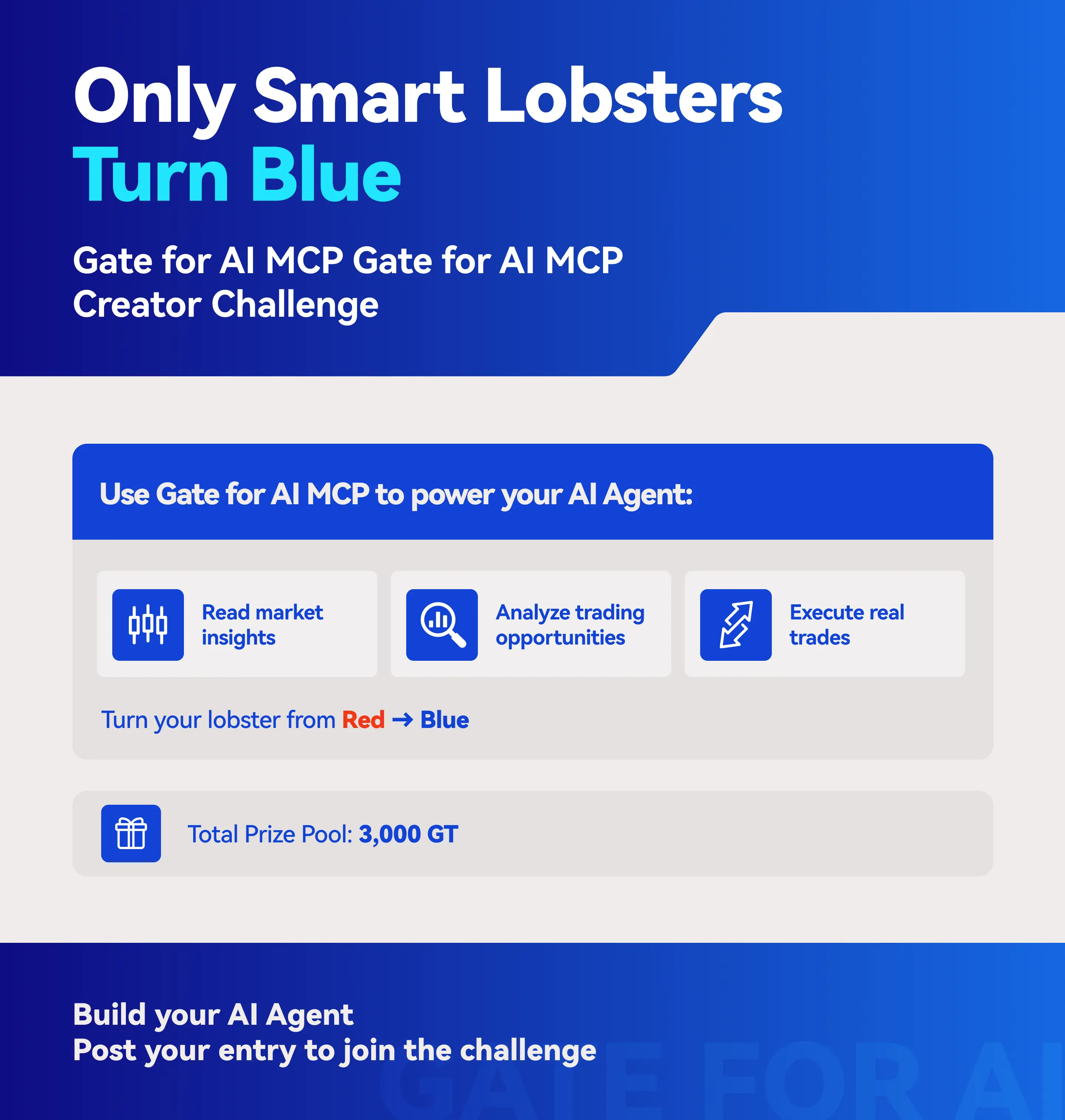 Only Smart Lobsters
Turn Blue

Gate for AI MCP Gate for AI MCP
Creator Challenge

Use Gate for AI MCP to power your AI Agent:

Read market insights

Analyze trading opportunities

Execute real trades

Turn your lobster from Red → Blue

Total Prize Pool: 3,000 GT

Build your AI Agent
Post your entry to join the challenge

GATE FOR AI