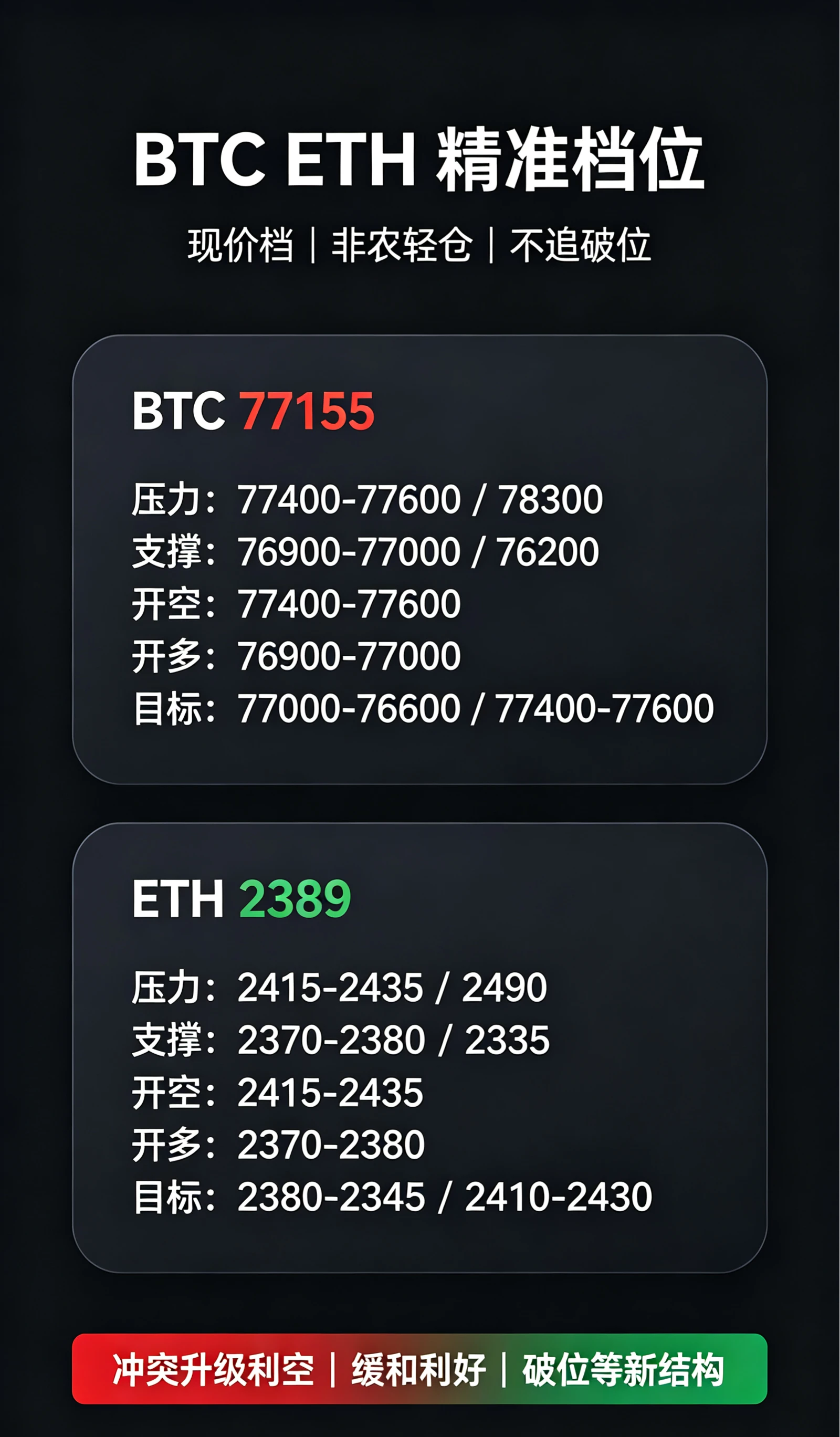 BTC ETH 精准档位

现价档｜非农轻仓｜不追破位

BTC 77155

压力：77400-77600 / 78300
支撑：76900-77000 / 76200
开空：77400-77600
开多：76900-77000
目标：77000-76600 / 77400-77600

ETH 2389

压力：2415-2435 / 2490
支撑：2370-2380 / 2335
开空：2415-2435
开多：2370-2380
目标：2380-2345 / 2410-2430

冲突升级利空｜缓和利好｜破位等新结构