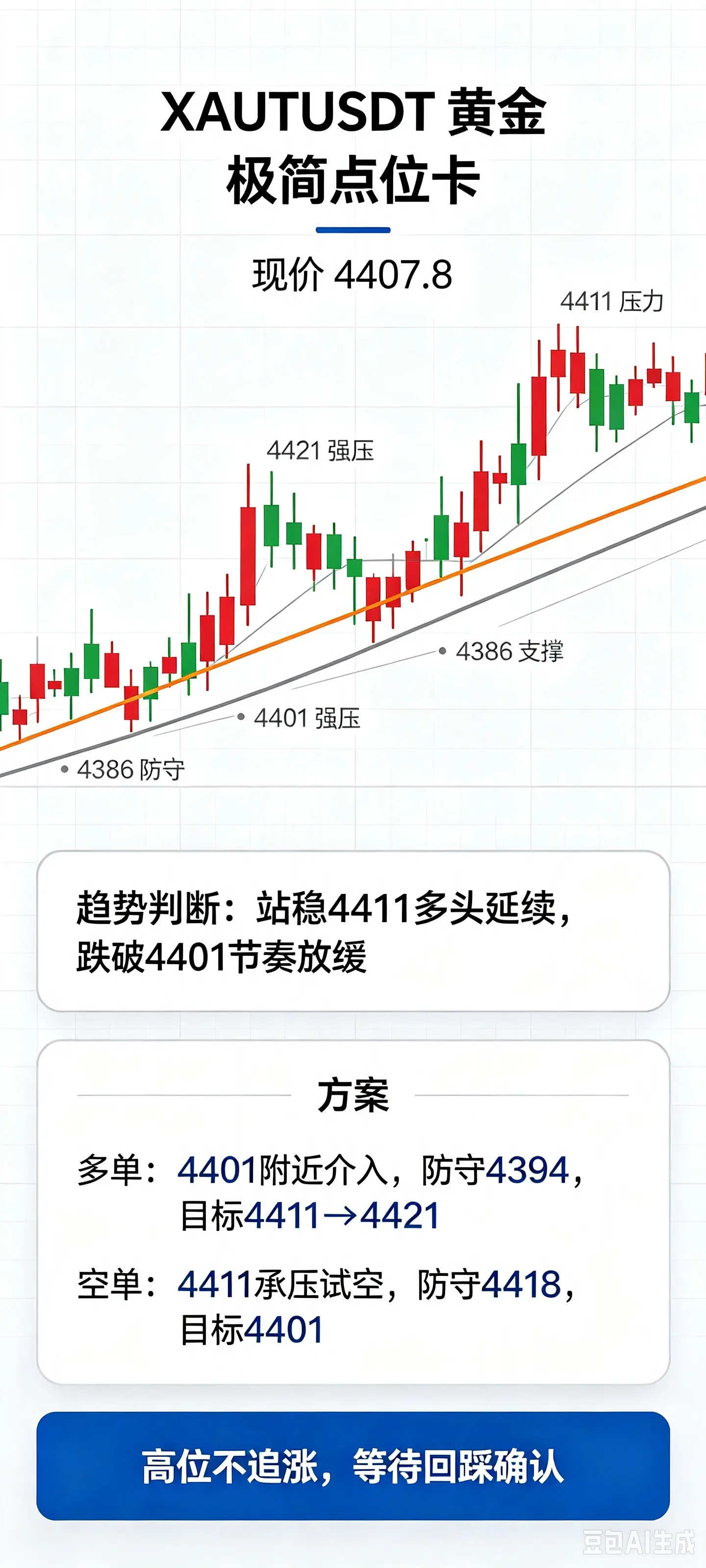 XAUTUSDT 黄金
极简点位卡

现价 4407.8

4411 压力

4421 强压

4386 支撑

4401 强压

4386 防守

趋势判断：站稳4411多头延续，跌破4401节奏放缓

方案

多单：4401附近介入，防守4394，目标4411→4421

空单：4411承压试空，防守4418，目标4401

高位不追涨，等待回踩确认

豆包AI生成