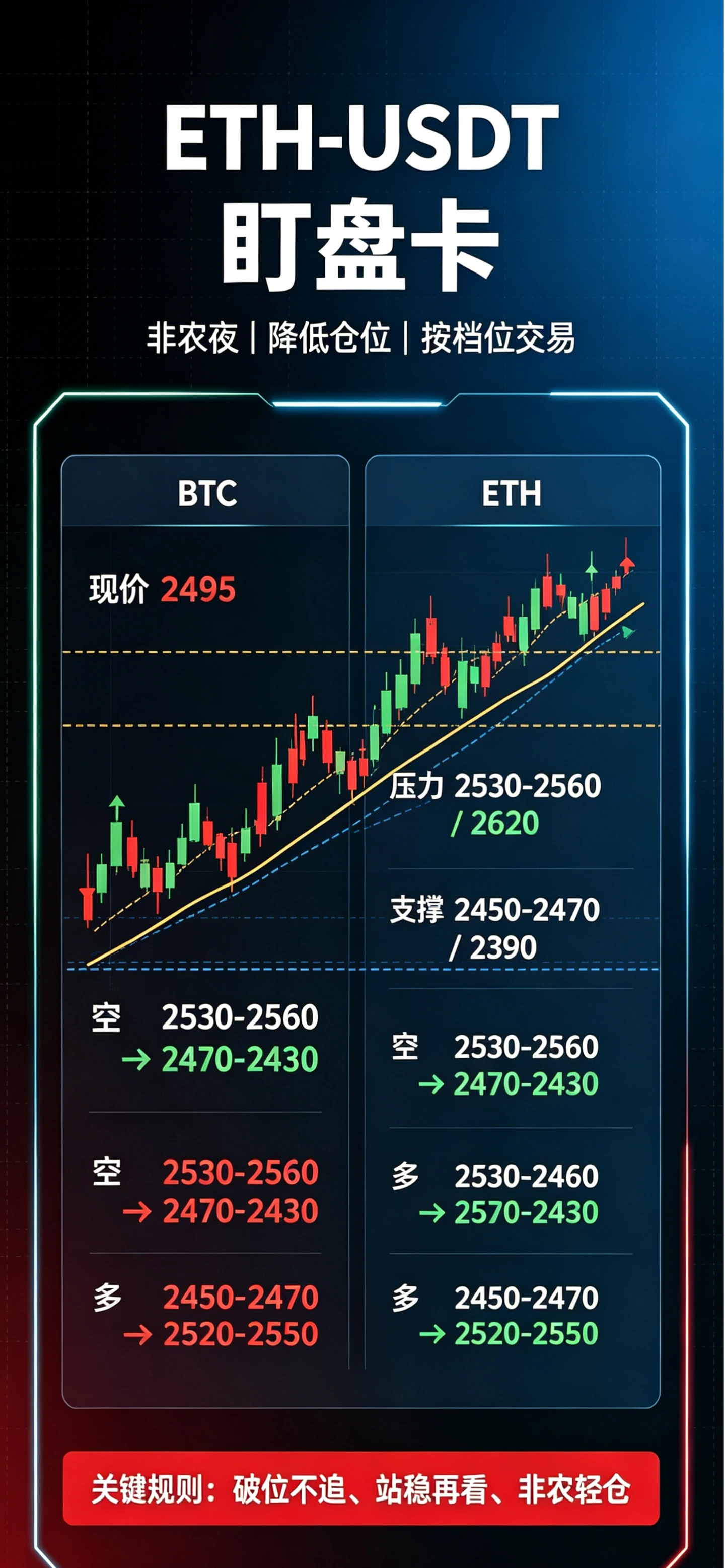 ETH-USDT
盯盘卡

非农夜 | 降低仓位 | 按档位交易

BTC

现价 2495

空 2530-2560
→ 2470-2430

空 2530-2560
→ 2470-2430

多 2450-2470
→ 2520-2550

ETH

压力 2530-2560
/ 2620

支撑 2450-2470
/ 2390

空 2530-2560
→ 2470-2430

多 2530-2460
→ 2570-2430

多 2450-2470
→ 2520-2550

关键规则：破位不追、站稳再看、非农轻仓