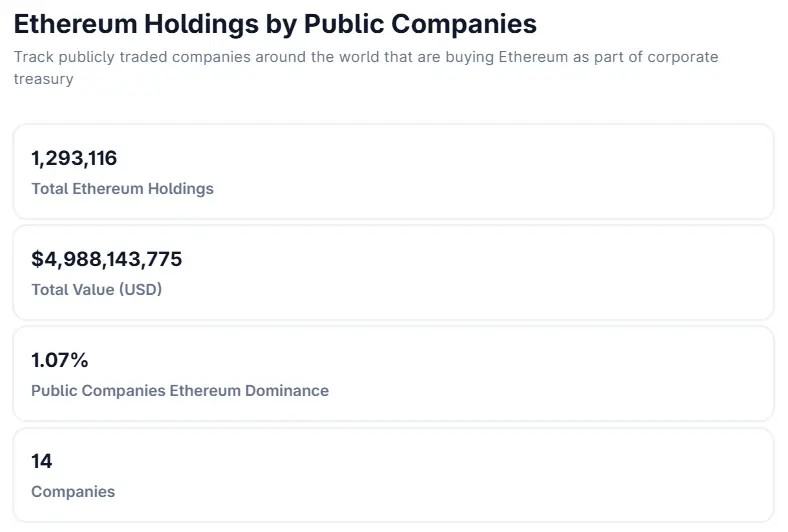 Ethereum Holdings by Public Companies

Track publicly traded companies around the world that are buying Ethereum as part of corporate treasury

1,293,116

Total Ethereum Holdings

$4,988,143,775

Total Value (USD)

1.07%

Public Companies Ethereum Dominance

14

Companies