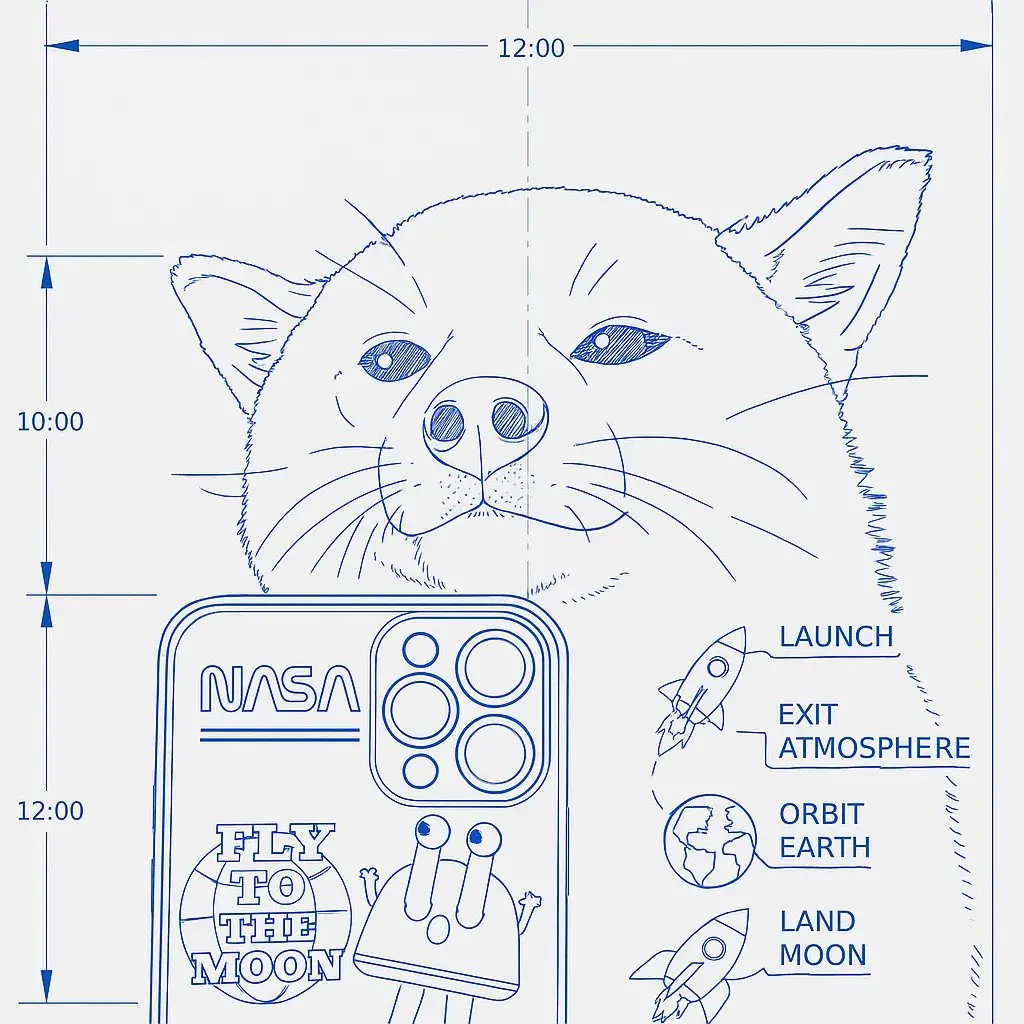 12:00

10:00

12:00

NASA

FLY TO THE MOON

LAUNCH

EXIT ATMOSPHERE

ORBIT EARTH

LAND MOON