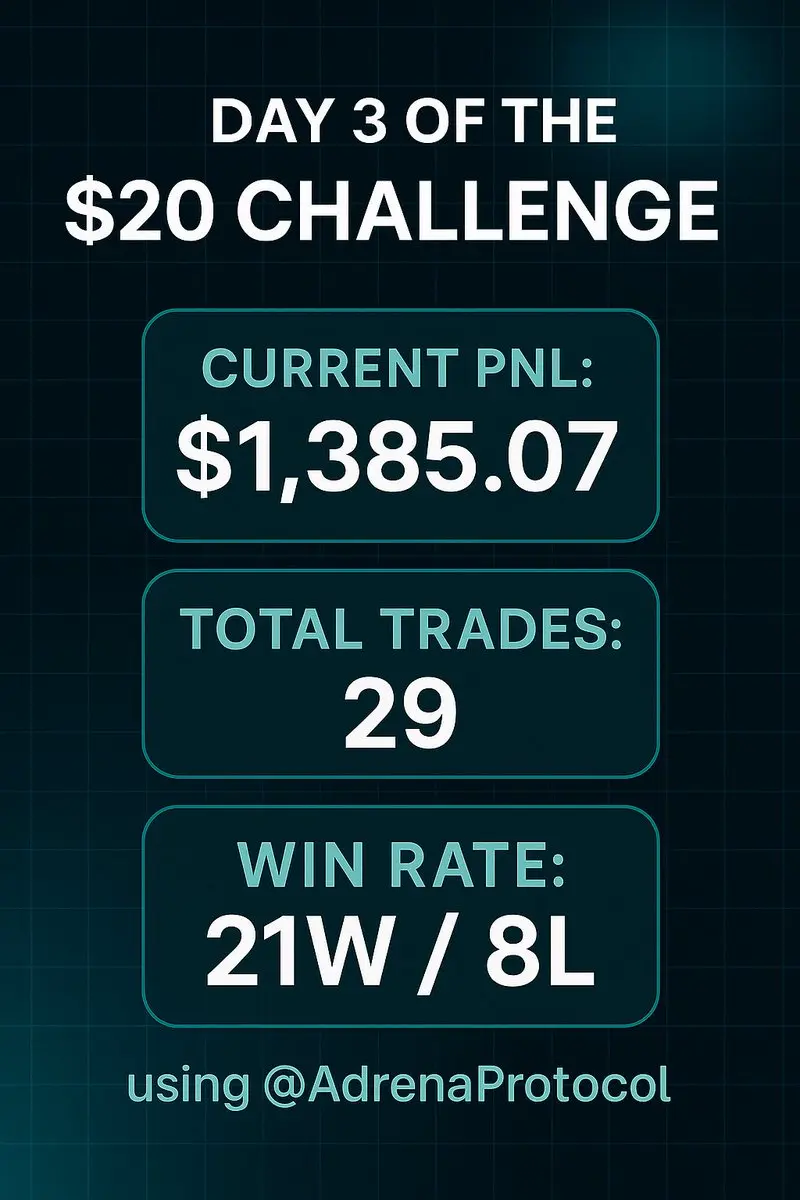 DAY 3 OF THE
\$20 CHALLENGE

CURRENT PNL:
\$1,385.07

TOTAL TRADES:
29

WIN RATE:
21W / 8L

using @AdrenaProtocol