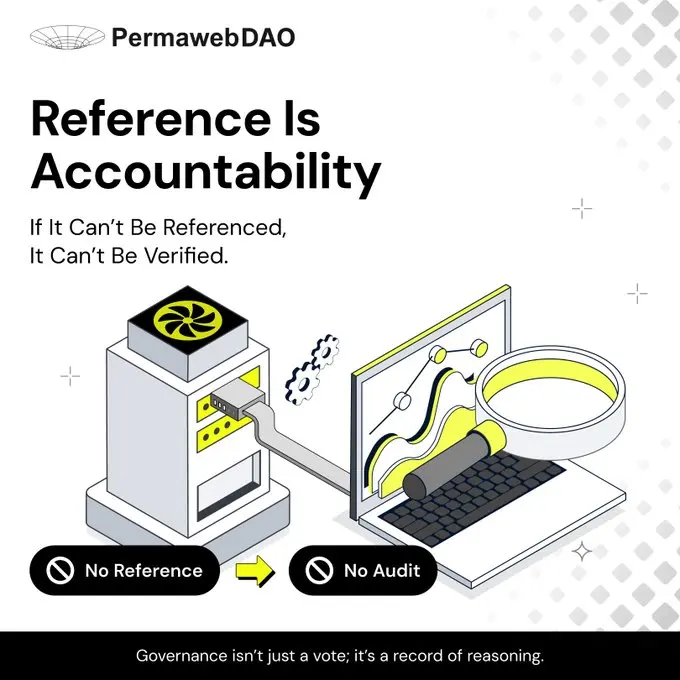 PermawebDAO

Reference Is Accountability

If It Can't Be Referenced, It Can't Be Verified.

No Reference

No Audit

Governance isn't just a vote; it's a record of reasoning.