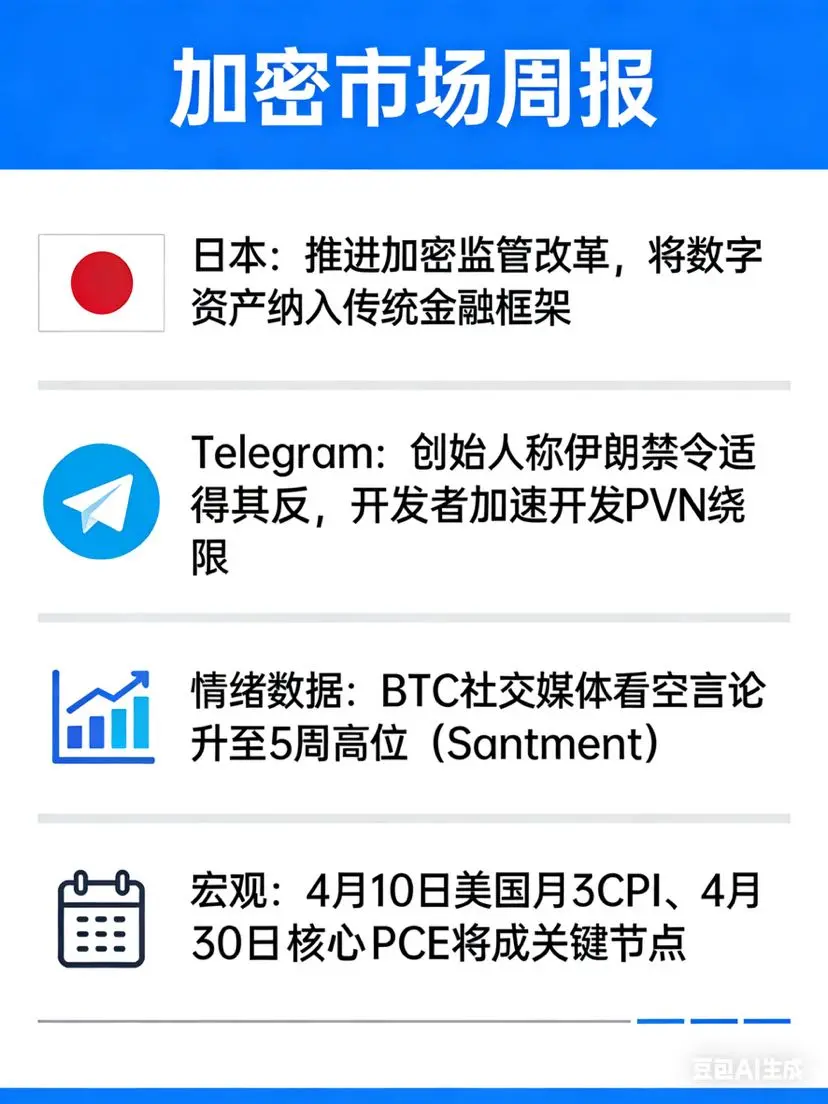 加密市场周报

日本：推进加密监管改革，将数字资产纳入传统金融框架

Telegram：创始人称伊朗禁令适得其反，开发者加速开发PVN绕限

情绪数据：BTC社交媒体看空言论升至5周高位（Santment）

宏观：4月10日美国月3CPI、4月30日核心PCE将成关键节点

豆包AI生成