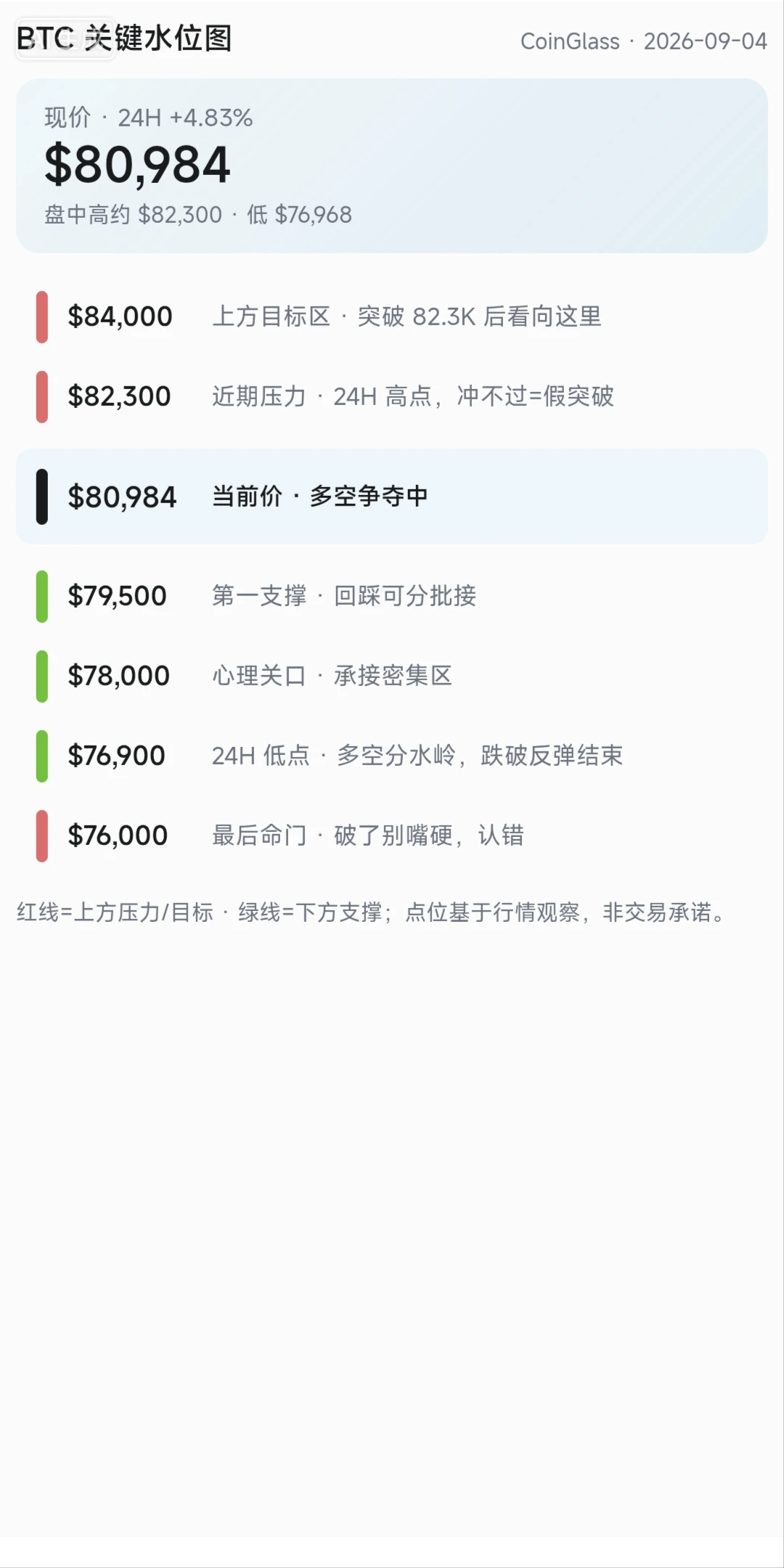 BTC 关键水位图

CoinGlass · 2026-09-04

现价 · 24H +4.83%
$80,984
盘中高约 $82,300 · 低 $76,968

$84,000 上方目标区 · 突破 82.3K 后看向这里

$82,300 近期压力 · 24H 高点，冲不过=假突破

$80,984 当前价 · 多空争夺中

$79,500 第一支撑 · 回踩可分批接

$78,000 心理关口 · 承接密集区

$76,900 24H 低点 · 多空分水岭，跌破反弹结束

$76,000 最后命门 · 破了别嘴硬，认错

红线=上方压力/目标 · 绿线=下方支撑；点位基于行情观察，非交易承诺。