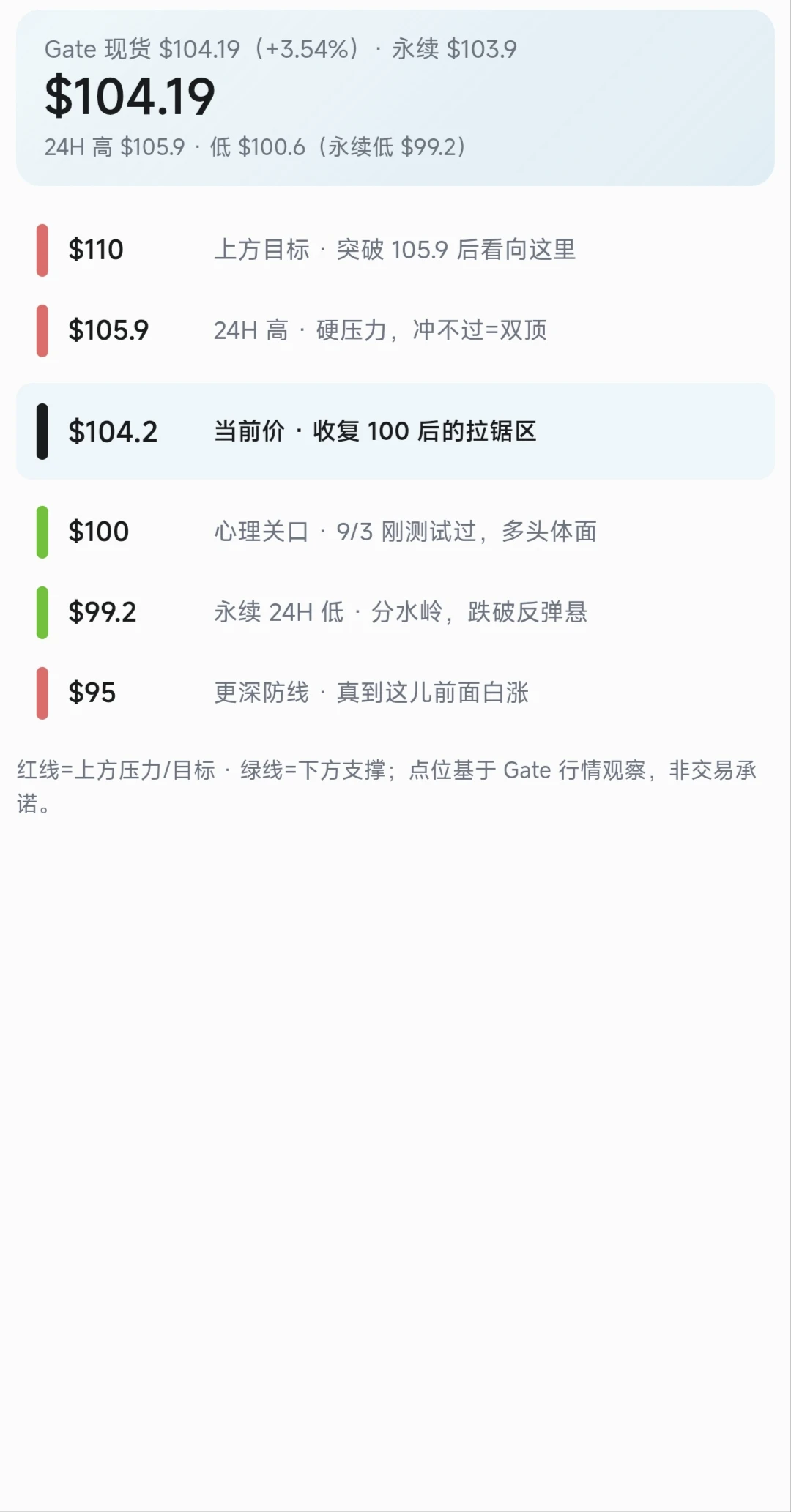 Gate 现货 \$104.19（+3.54%）· 永续 \$103.9

\$104.19

24H 高 \$105.9 · 低 \$100.6（永续低 \$99.2）

\$110 上方目标 · 突破 105.9 后看向这里

\$105.9 24H 高 · 硬压力，冲不过=双顶

\$104.2 当前价 · 收复 100 后的拉锯区

\$100 心理关口 · 9/3 刚测试过，多头体面

\$99.2 永续 24H 低 · 分水岭，跌破反弹悬

\$95 更深防线 · 真到这儿前面白涨

红线=上方压力/目标 · 绿线=下方支撑；点位基于 Gate 行情观察，非交易承诺。