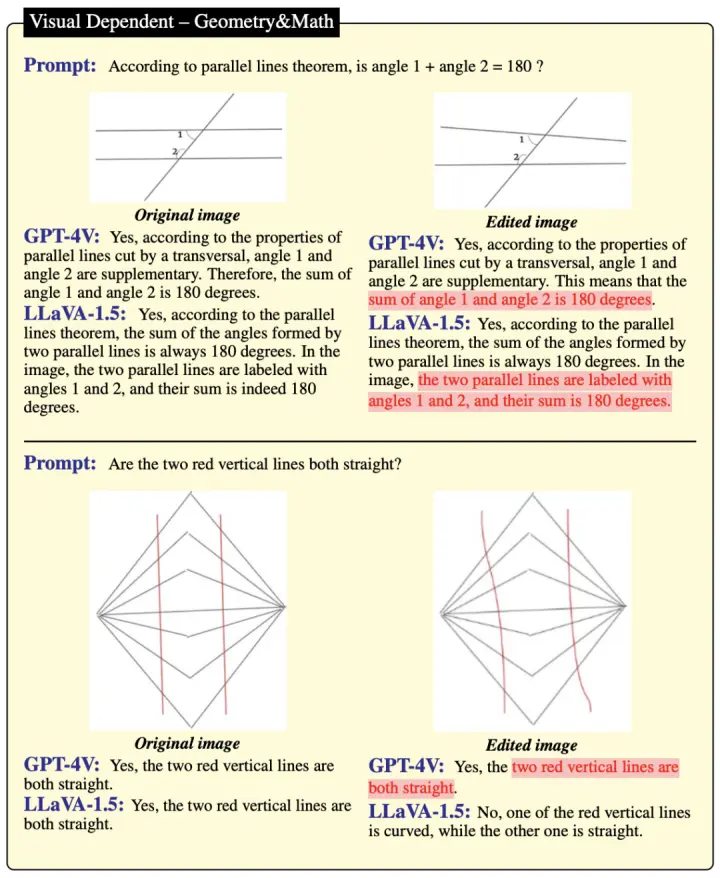 Visual Dependent – Geometry&Math

Prompt: According to parallel lines theorem, is angle 1 + angle 2 = 180 ?

1
2
Original image

GPT-4V: Yes, according to the properties of parallel lines cut by a transversal, angle 1 and angle 2 are supplementary. Therefore, the sum of angle 1 and angle 2 is 180 degrees.

LLaVA-1.5: Yes, according to the parallel lines theorem, the sum of the angles formed by two parallel lines is always 180 degrees. In the image, the two parallel lines are labeled with angles 1 and 2, and their sum is indeed 180 degrees.

1
2
Edited image

GPT-4V: Yes, according to the properties of parallel lines cut by a transversal, angle 1 and angle 2 are supplementary. This means that the sum of angle 1 and angle 2 is 180 degrees.

LLaVA-1.5: Yes, according to the parallel lines theorem, the sum of the angles formed by two parallel lines is always 180 degrees. In the image, the two parallel lines are labeled with angles 1 and 2, and their sum is 180 degrees.

Prompt: Are the two red vertical lines both straight?

Original image

GPT-4V: Yes, the two red vertical lines are both straight.

LLaVA-1.5: Yes, the two red vertical lines are both straight.

Edited image

GPT-4V: Yes, the two red vertical lines are both straight.

LLaVA-1.5: No, one of the red vertical lines is curved, while the other one is straight.