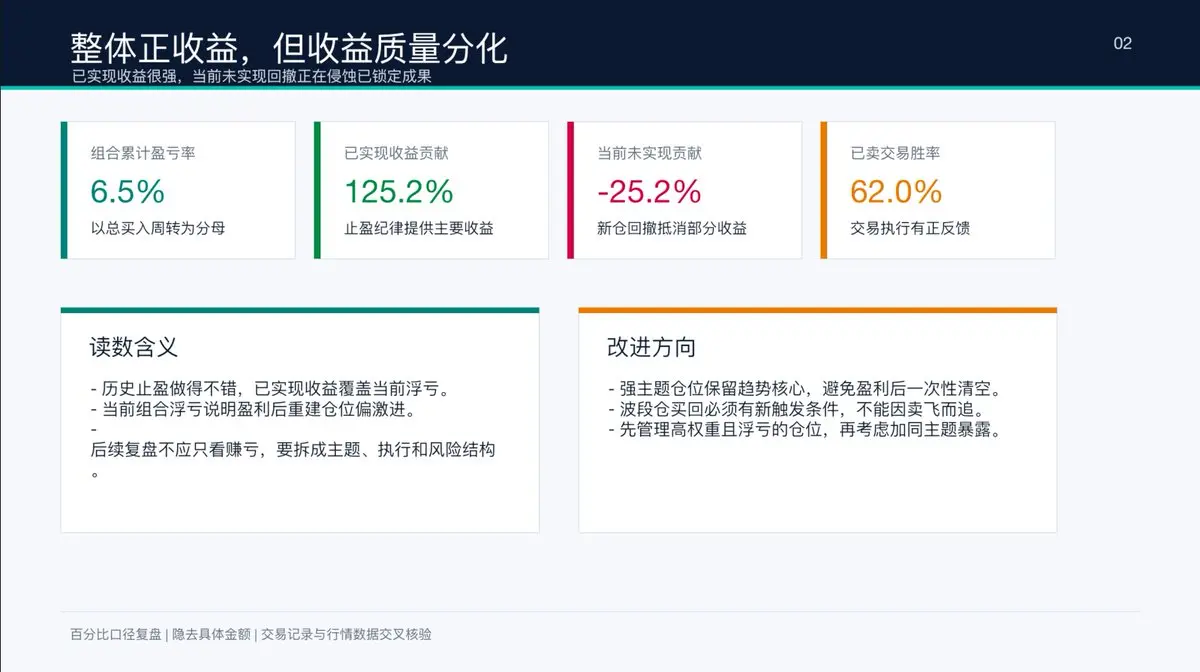 整体正收益，但收益质量分化

02

已实现收益很强，当前未实现回撤正在侵蚀已锁定成果

组合累计盈亏率
6.5%
以总买入周转为分母

已实现收益贡献
125.2%
止盈纪律提供主要收益

当前未实现贡献
-25.2%
新仓回撤抵消部分收益

已卖交易胜率
62.0%
交易执行有正反馈

读数含义

- 历史止盈做得不错，已实现收益覆盖当前浮亏。
- 当前组合浮亏说明盈利后重建仓位偏激进。
-
后续复盘不应只看赚亏，要拆成主题、执行和风险结构。

改进方向

- 强主题仓位保留趋势核心，避免盈利后一次性清空。
- 波段仓买回必须有新触发条件，不能因卖飞而追。
- 先管理高权重且浮亏的仓位，再考虑加同主题暴露。

百分比口径复盘 | 隐去具体金额 | 交易记录与行情数据交叉核验