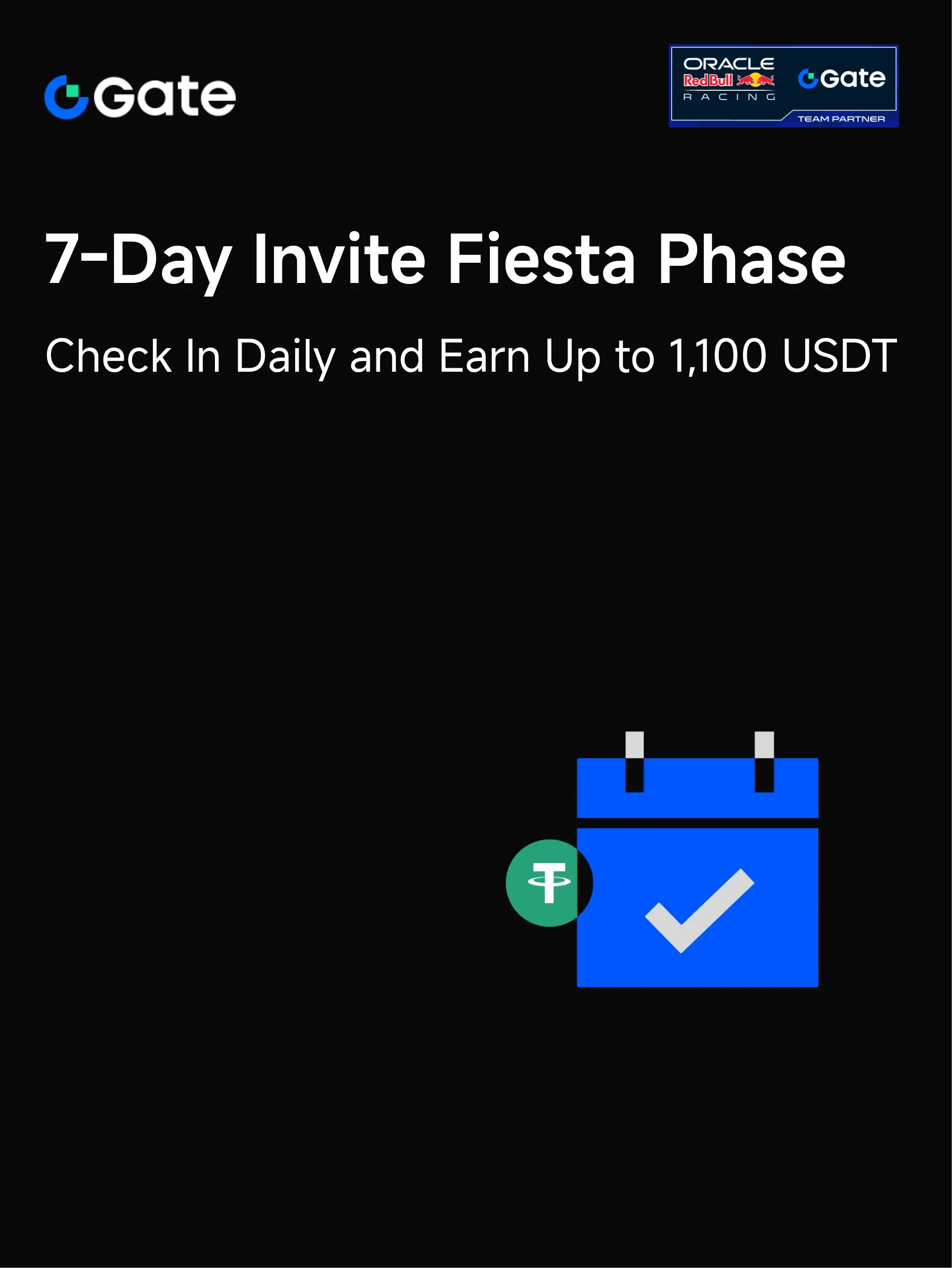 Gate

ORACLE
Red Bull
RACING
Gate
TEAM PARTNER

7-Day Invite Fiesta Phase

Check In Daily and Earn Up to 1,100 USDT