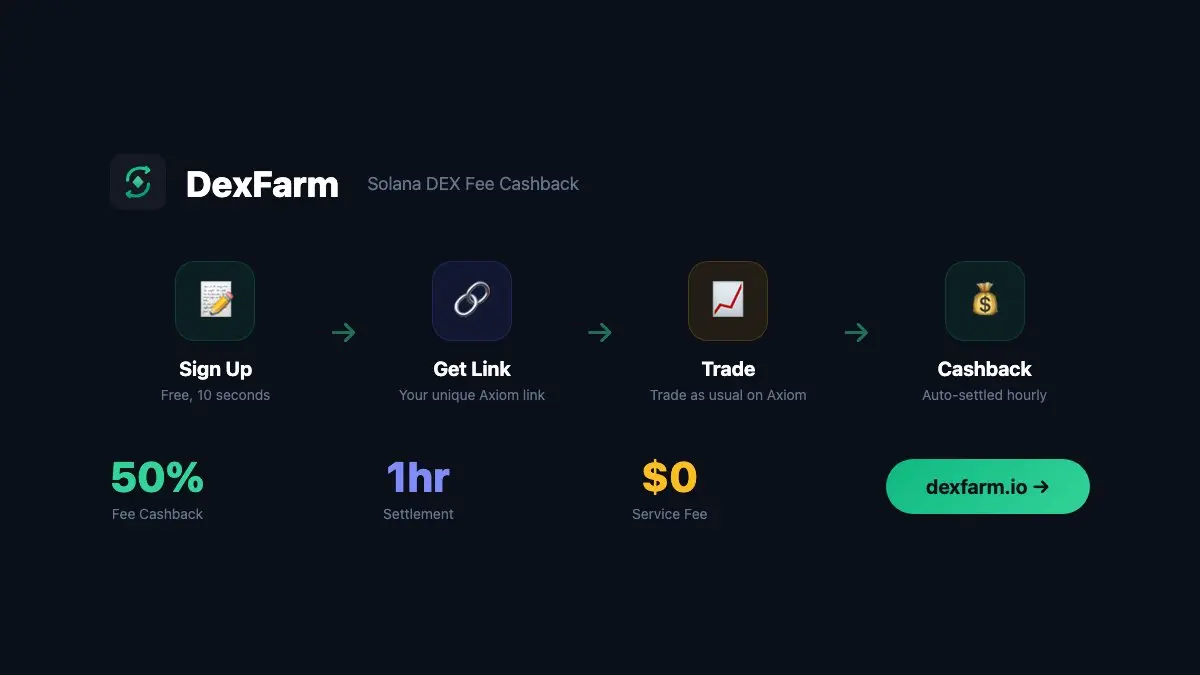 DexFarm
Solana DEX Fee Cashback

Sign Up
Free, 10 seconds

→

Get Link
Your unique Axiom link

→

Trade
Trade as usual on Axiom

→

Cashback
Auto-settled hourly

50%
Fee Cashback

1hr
Settlement

$0
Service Fee

dexfarm.io →