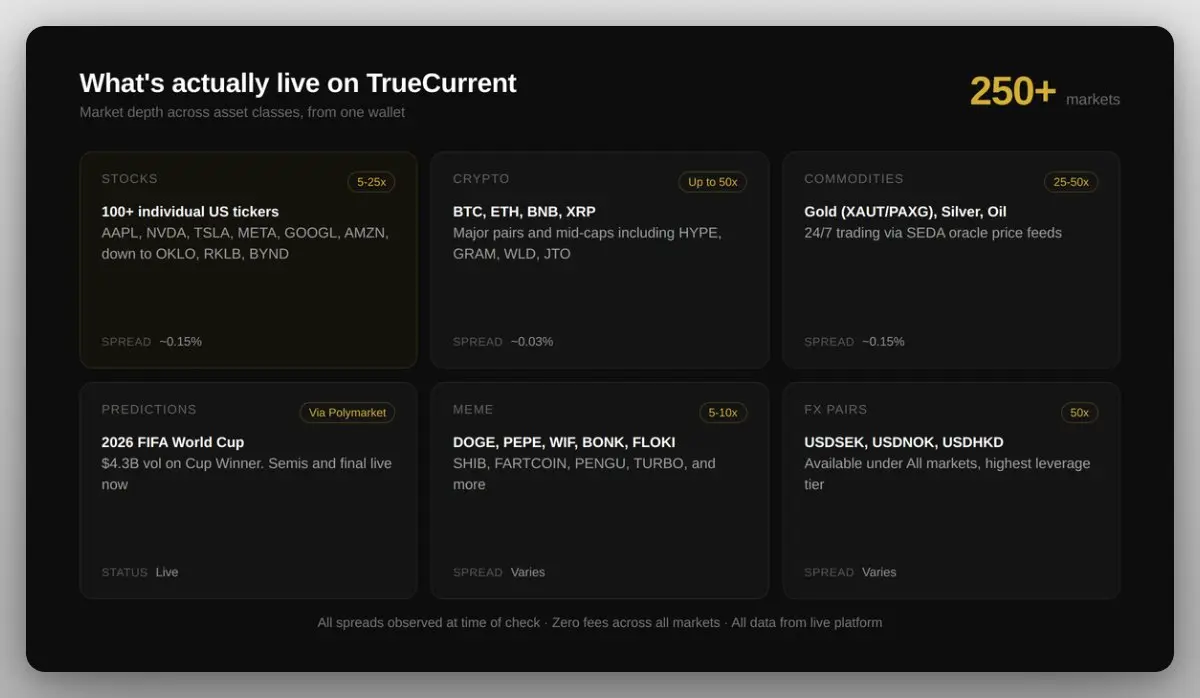 What's actually live on TrueCurrent

Market depth across asset classes, from one wallet

250+ markets

STOCKS
5-25x
100+ individual US tickers
AAPL, NVDA, TSLA, META, GOOGL, AMZN, down to OKLO, RKLB, BYND
SPREAD ~0.15%

CRYPTO
Up to 50x
BTC, ETH, BNB, XRP
Major pairs and mid-caps including HYPE, GRAM, WLD, JTO
SPREAD ~0.03%

COMMODITIES
25-50x
Gold (XAUT/PAXG), Silver, Oil
24/7 trading via SEDA oracle price feeds
SPREAD ~0.15%

PREDICTIONS
Via Polymarket
2026 FIFA World Cup
$4.3B vol on Cup Winner. Semis and final live now
STATUS Live

MEME
5-10x
DOGE, PEPE, WIF, BONK, FLOKI
SHIB, FARTCOIN, PENGU, TURBO, and more
SPREAD Varies

FX PAIRS
50x
USDSEK, USDNOK, USDHKD
Available under All markets, highest leverage tier
SPREAD Varies

All spreads observed at time of check · Zero fees across all markets · All data from live platform