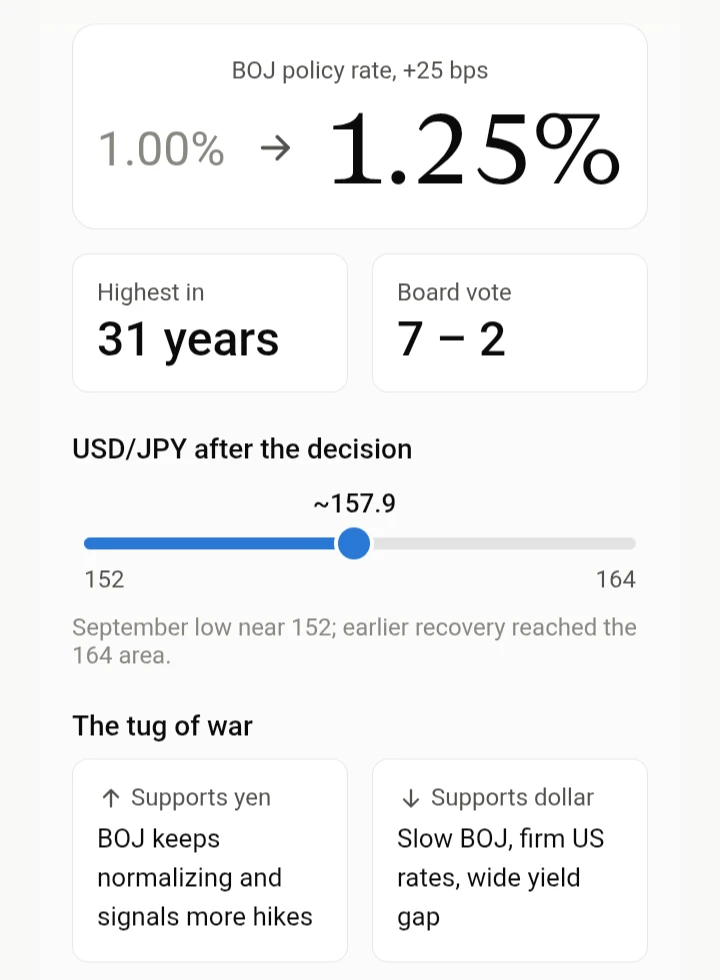 BOJ policy rate, +25 bps

1.00% → 1.25%

Highest in
31 years

Board vote
7 – 2

USD/JPY after the decision

~157.9

152

164

September low near 152; earlier recovery reached the 164 area.

The tug of war

↑ Supports yen
BOJ keeps normalizing and signals more hikes

↓ Supports dollar
Slow BOJ, firm US rates, wide yield gap