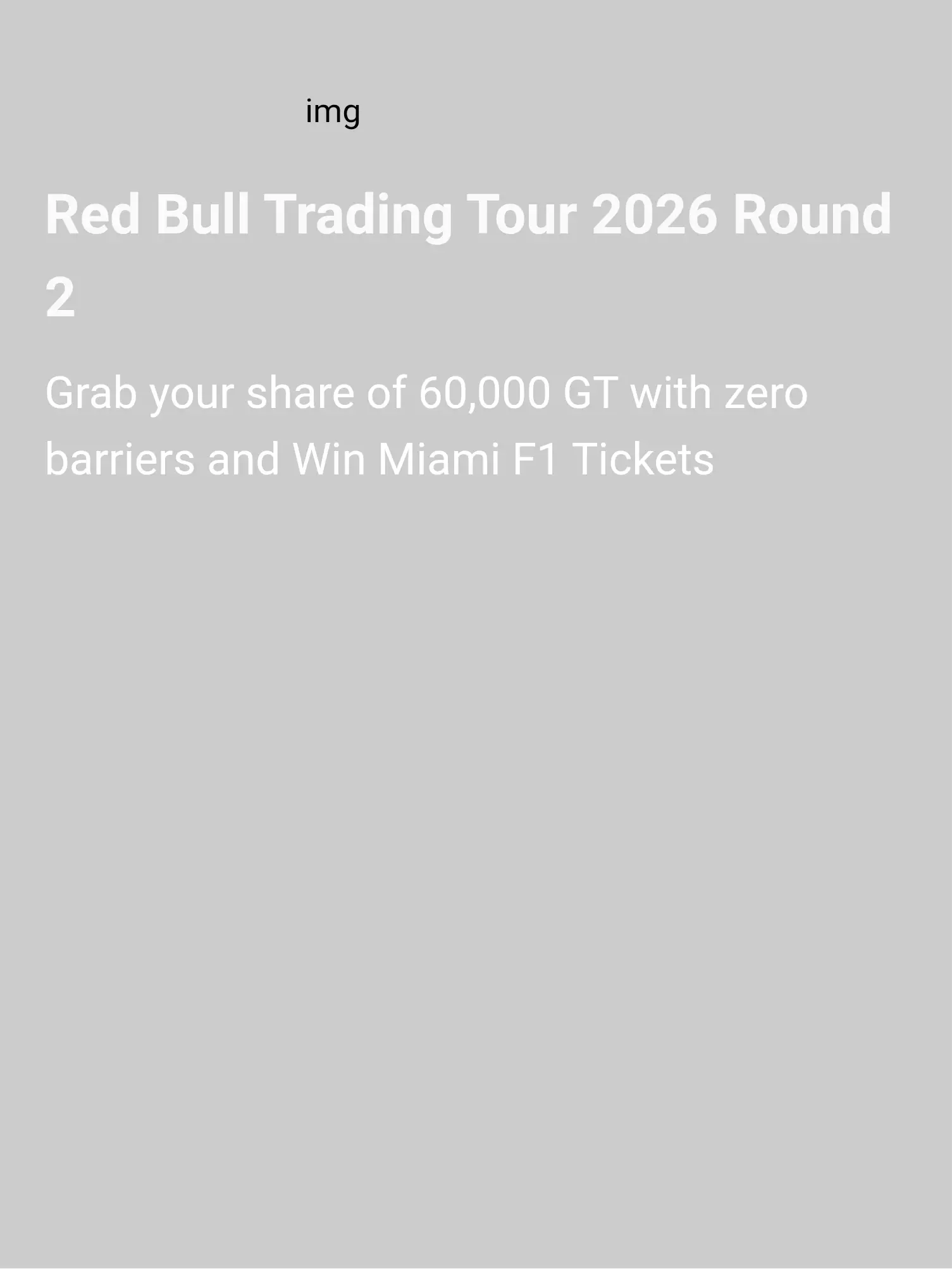 img

Red Bull Trading Tour 2026 Round 2

Grab your share of 60,000 GT with zero barriers and Win Miami F1 Tickets