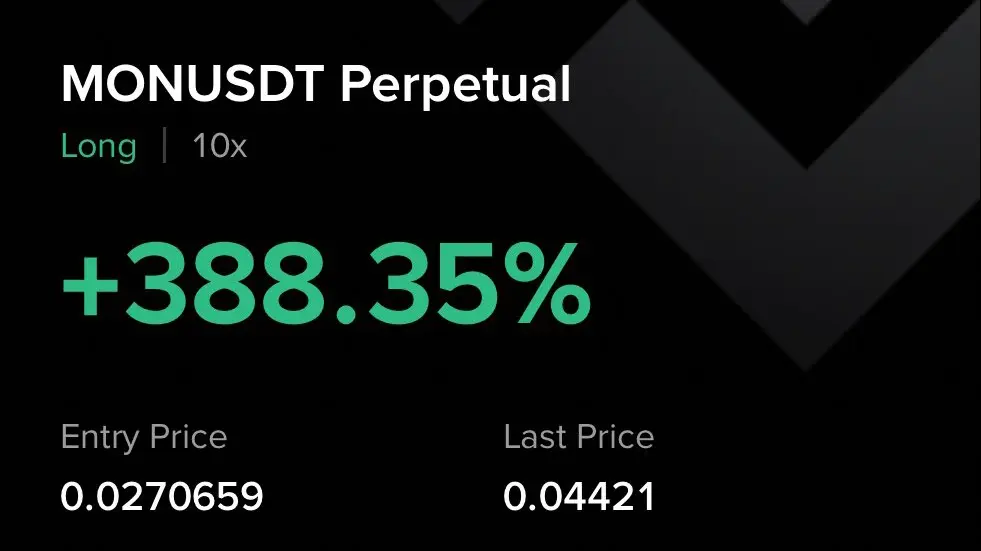 MONUSDT Perpetual
Long | 10x

+388.35%

Entry Price
0.0270659

Last Price
0.04421