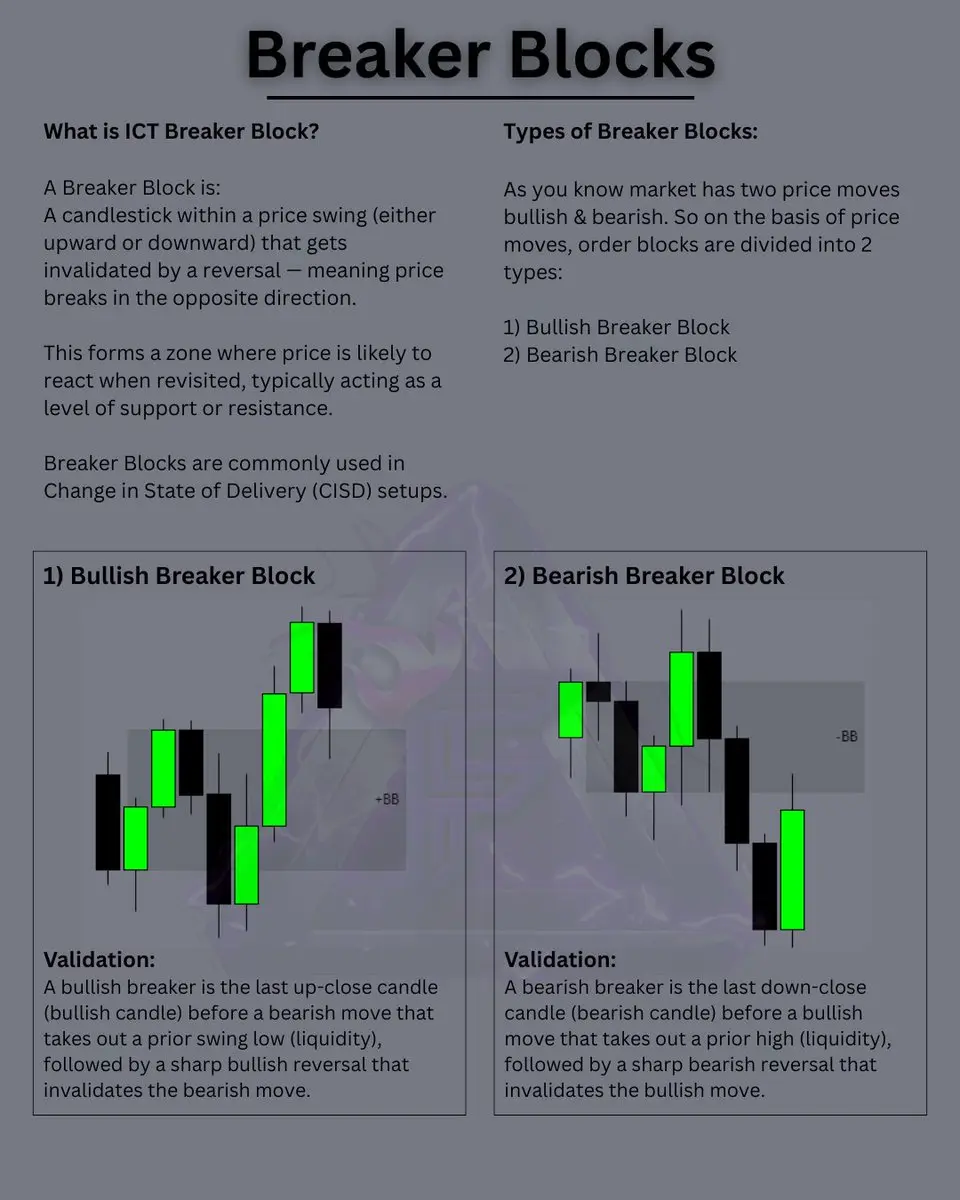 Breaker Blocks

What is ICT Breaker Block?

A Breaker Block is:
A candlestick within a price swing (either upward or downward) that gets invalidated by a reversal — meaning price breaks in the opposite direction.

This forms a zone where price is likely to react when revisited, typically acting as a level of support or resistance.

Breaker Blocks are commonly used in Change in State of Delivery (CISD) setups.

Types of Breaker Blocks:

As you know market has two price moves bullish & bearish. So on the basis of price moves, order blocks are divided into 2 types:

1) Bullish Breaker Block
2) Bearish Breaker Block

1) Bullish Breaker Block

+BB

Validation:
A bullish breaker is the last up-close candle (bullish candle) before a bearish move that takes out a prior swing low (liquidity), followed by a sharp bullish reversal that invalidates the bearish move.

2) Bearish Breaker Block

-BB

Validation:
A bearish breaker is the last down-close candle (bearish candle) before a bullish move that takes out a prior high (liquidity), followed by a sharp bearish reversal that invalidates the bullish move.