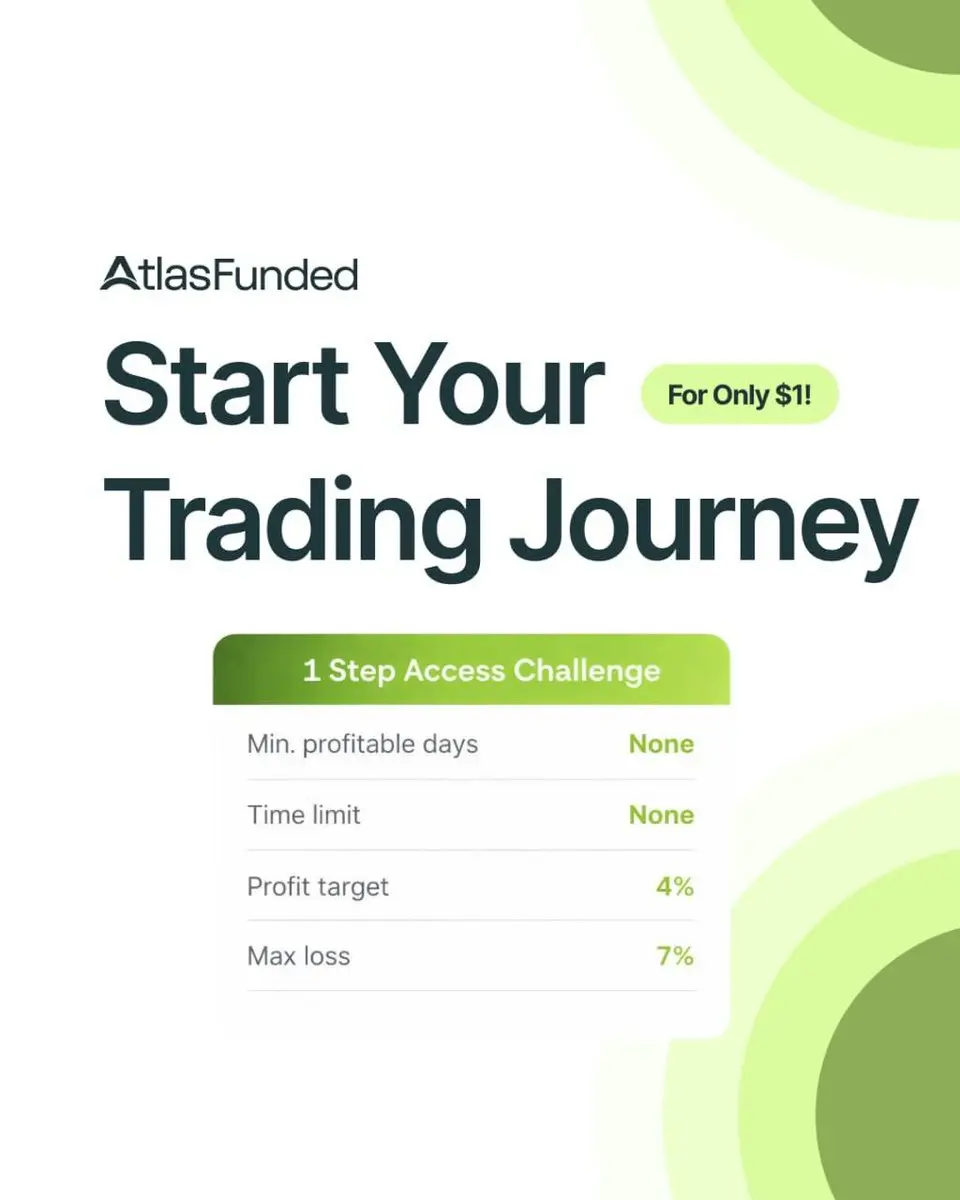 AtlasFunded

Start Your Trading Journey

For Only $1!

1 Step Access Challenge

Min. profitable days None

Time limit None

Profit target 4%

Max loss 7%